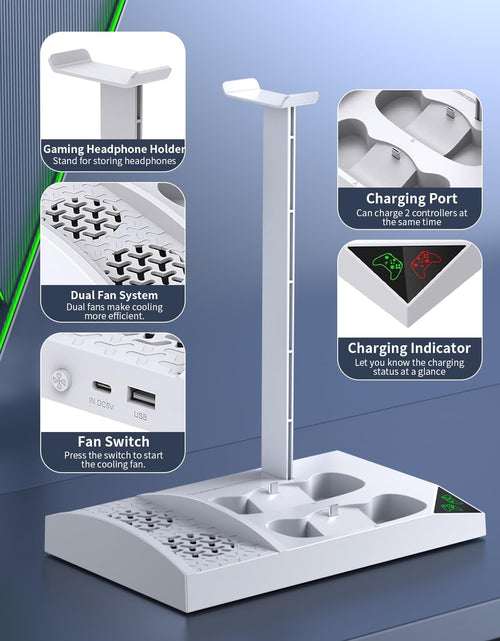 Gaming Headphone Holder
Stand for storing headphones

Dual Fan System
Dual fans make cooling more efficient.

IN DC5V
USB

Fan Switch
Press the switch to start the cooling fan.

Charging Port
Can charge 2 controllers at the same time

Charging Indicator
Let you know the charging status at a glance